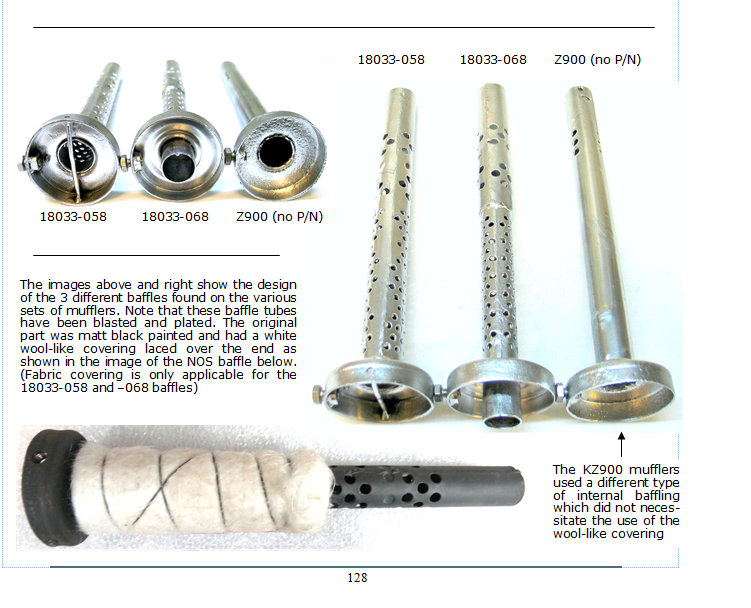 18033-058 18033-068 Z900 (no P/N)

18033-058 18033-068 Z900 (no P/N)

The images above and right show the design of the 3 different baffles found on the various sets of mufflers. Note that these baffle tubes have been blasted and plated. The original part was matt black painted and had a white wool-like covering laced over the end as shown in the image of the NOS baffle below. (Fabric covering is only applicable for the 18033-058 and –068 baffles)

The KZ900 mufflers used a different type of internal baffling which did not necessitate the use of the wool-like covering

128