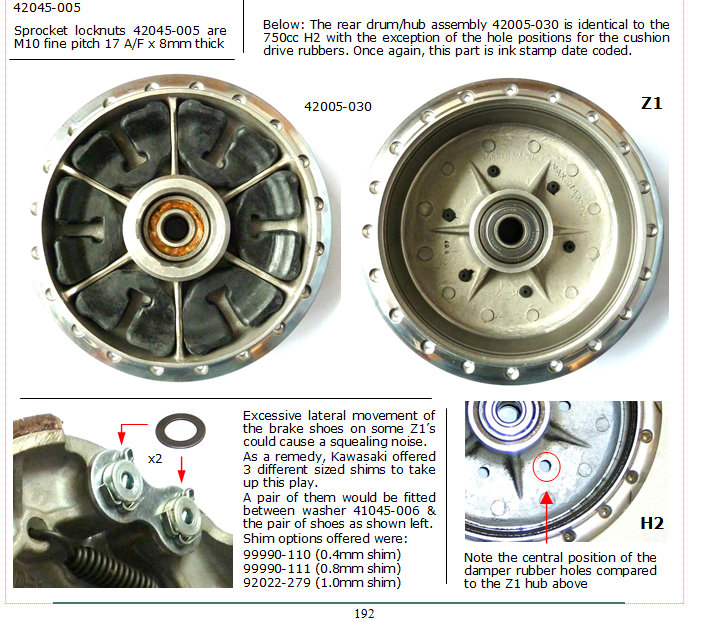 42045-005

Sprocket locknuts 42045-005 are M10 fine pitch 17 A/F x 8mm thick

Below: The rear drum/hub assembly 42005-030 is identical to the 750cc H2 with the exception of the hole positions for the cushion drive rubbers. Once again, this part is ink stamp date coded.

42005-030

Z1

x2

Excessive lateral movement of the brake shoes on some Z1's could cause a squealing noise.
As a remedy, Kawasaki offered 3 different sized shims to take up this play.
A pair of them would be fitted between washer 41045-006 & the pair of shoes as shown left.
Shim options offered were:
99990-110 (0.4mm shim)
99990-111 (0.8mm shim)
92022-279 (1.0mm shim)

H2

Note the central position of the damper rubber holes compared to the Z1 hub above

192