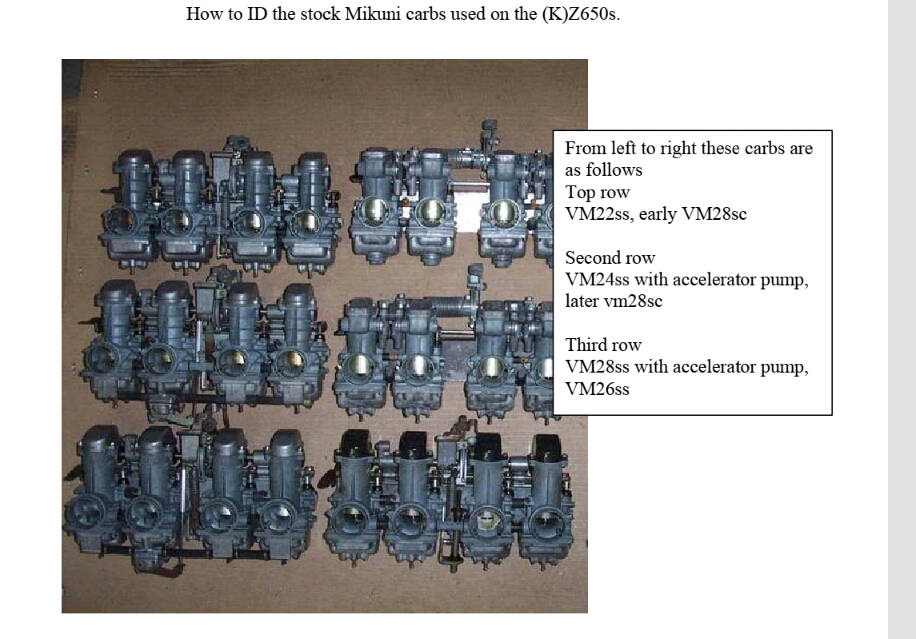 How to ID the stock Mikuni carbs used on the (K)Z650s.

From left to right these carbs are as follows
Top row
VM22ss, early VM28sc

Second row
VM24ss with accelerator pump, later vm28sc

Third row
VM28ss with accelerator pump, VM26ss